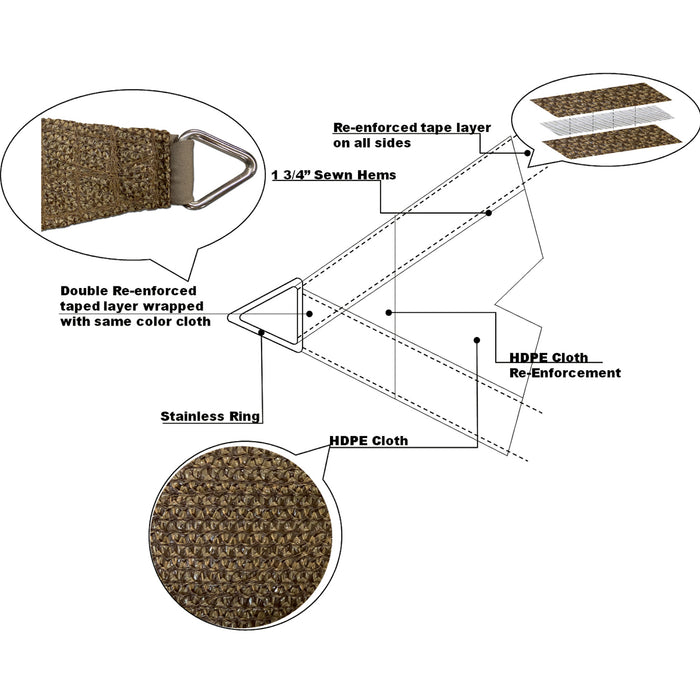 Re-enforced tape layer on all sides

1 3/4" Sewn Hems

Double Re-enforced taped layer wrapped with same color cloth

HDPE Cloth Re-Enforcement

Stainless Ring

HDPE Cloth