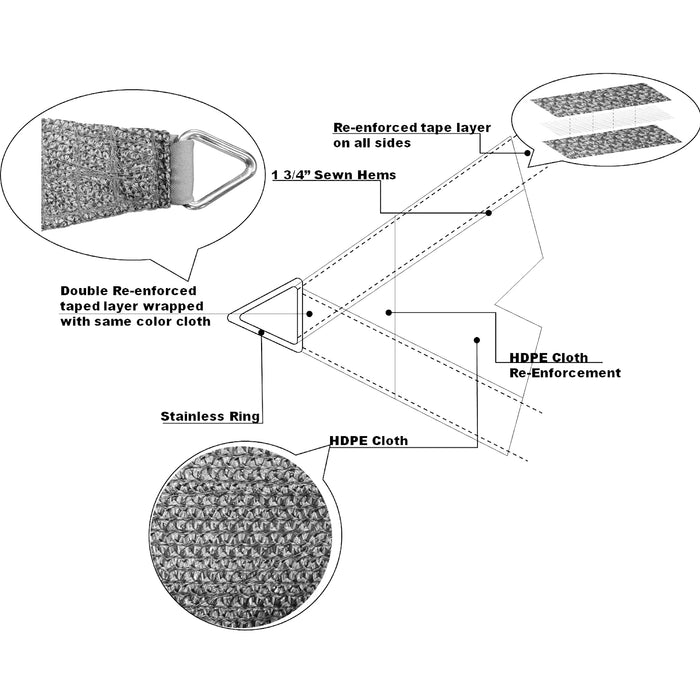 Re-enforced tape layer on all sides

1 3/4" Sewn Hems

Double Re-enforced taped layer wrapped with same color cloth

HDPE Cloth Re-Enforcement

Stainless Ring

HDPE Cloth