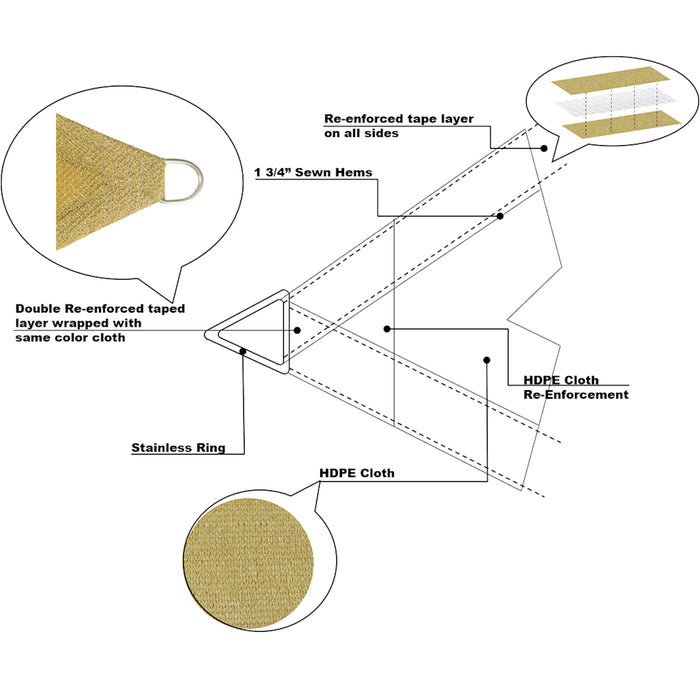 Re-enforced tape layer
on all sides

1 3/4" Sewn Hems

Double Re-enforced taped
layer wrapped with
same color cloth

HDPE Cloth
Re-Enforcement

Stainless Ring

HDPE Cloth