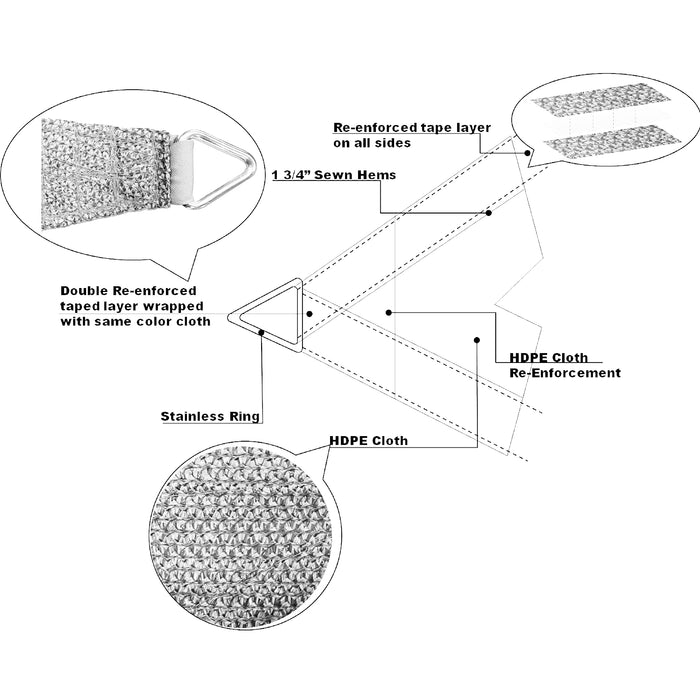 Re-enforced tape layer on all sides

1 3/4" Sewn Hems

Double Re-enforced taped layer wrapped with same color cloth

HDPE Cloth Re-Enforcement

Stainless Ring

HDPE Cloth