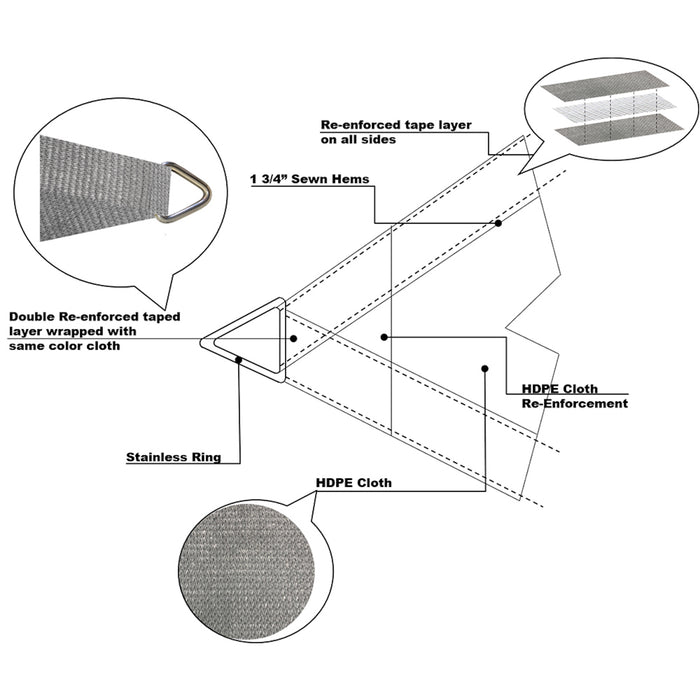 Re-enforced tape layer on all sides

1 3/4" Sewn Hems

Double Re-enforced taped layer wrapped with same color cloth

HDPE Cloth Re-Enforcement

Stainless Ring

HDPE Cloth