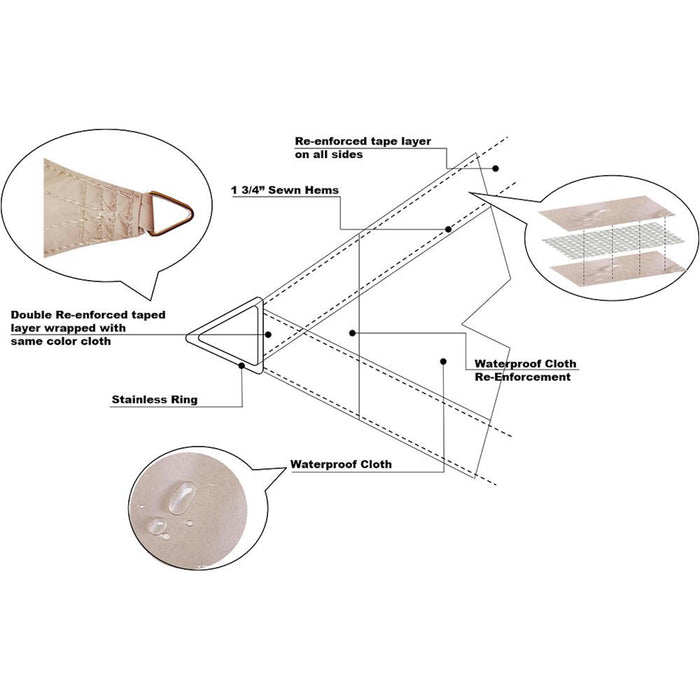 Re-enforced tape layer on all sides

1 3/4" Sewn Hems

Double Re-enforced taped layer wrapped with same color cloth

Waterproof Cloth Re-Enforcement

Stainless Ring

Waterproof Cloth